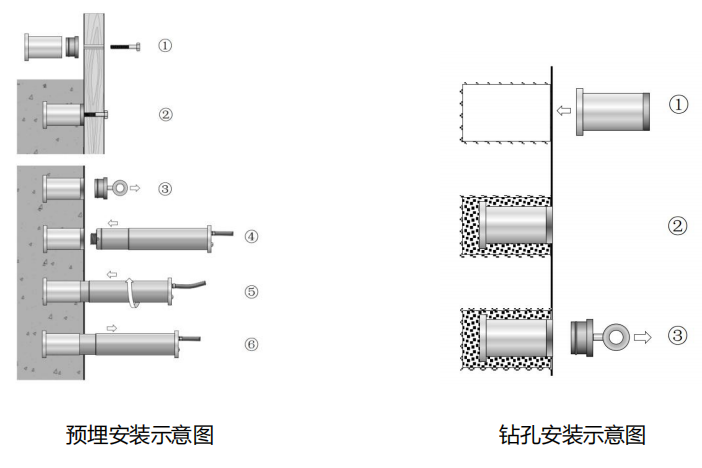 ①

②

③

④

⑤

⑥

预埋安装示意图

①

②

③

钻孔安装示意图